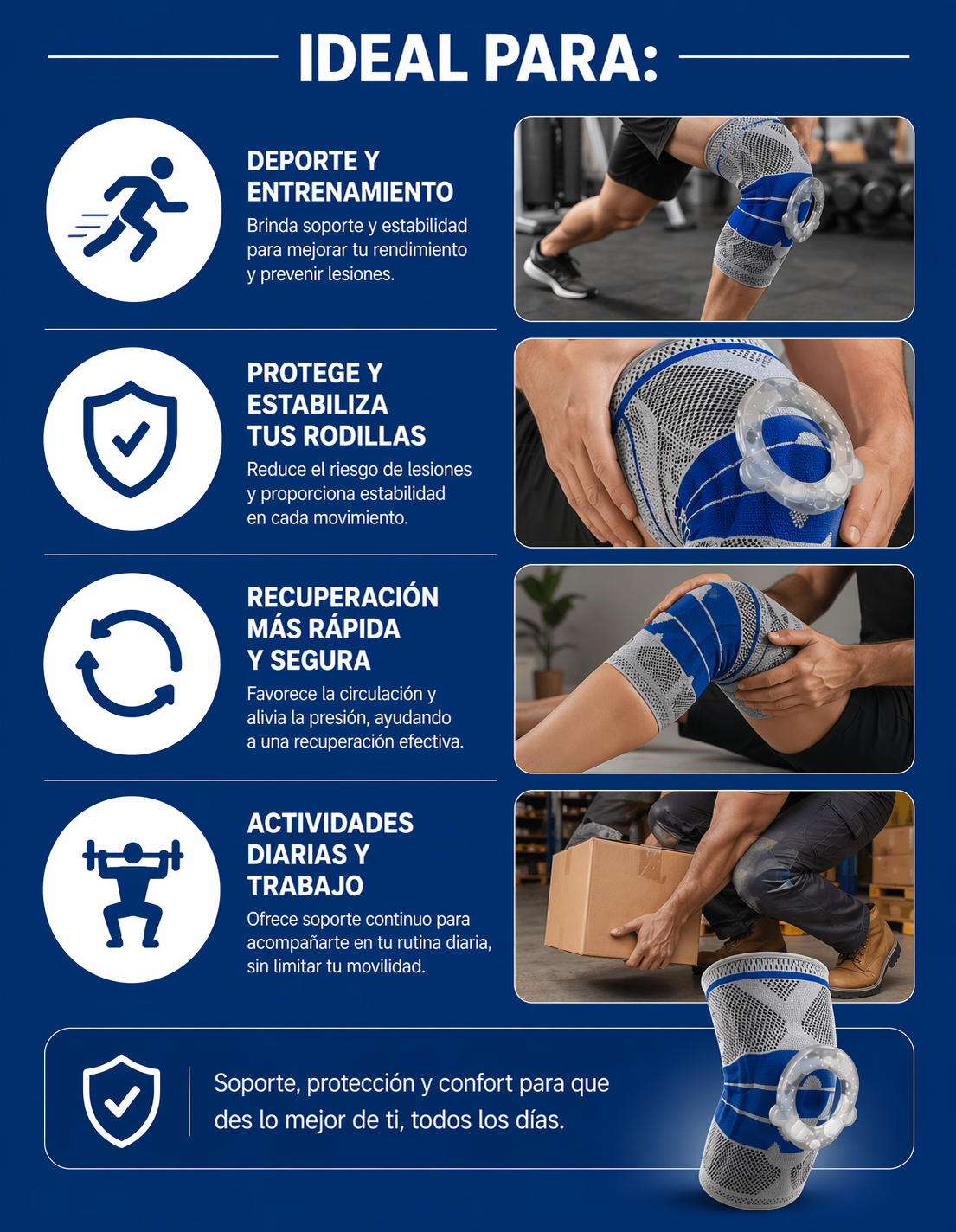 IDEAL PARA:

DEPORTE Y ENTRENAMIENTO
Brinda soporte y estabilidad para mejorar tu rendimiento y prevenir lesiones.

PROTEGE Y ESTABILIZA TUS RODILLAS
Reduce el riesgo de lesiones y proporciona estabilidad en cada movimiento.

RECUPERACIÓN MÁS RÁPIDA Y SEGURA
Favorece la circulación y alivia la presión, ayudando a una recuperación efectiva.

ACTIVIDADES DIARIAS Y TRABAJO
Ofrece soporte continuo para acompañarte en tu rutina diaria, sin limitar tu movilidad.

Soporte, protección y confort para que des lo mejor de ti, todos los días.